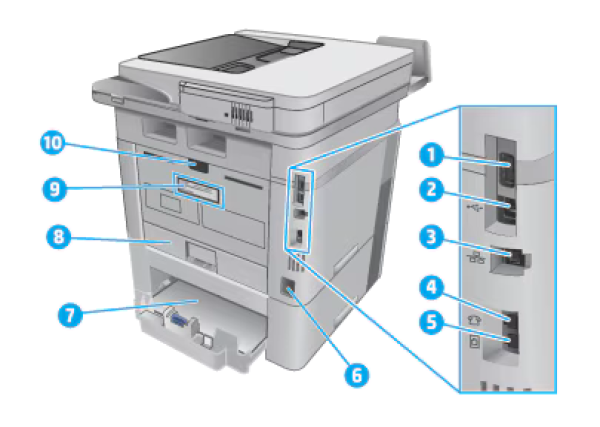 10
9
8
7
6
1
2
3
4
5