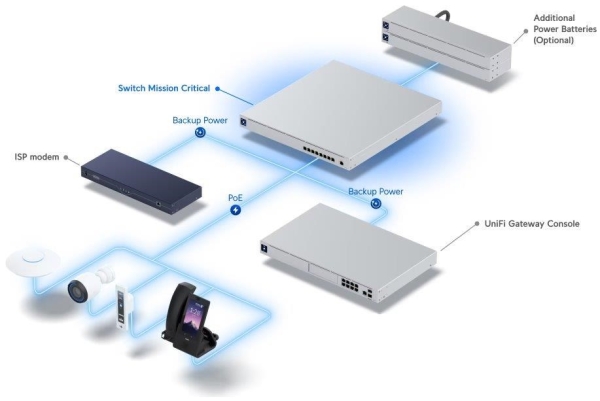 Additional
Power Batteries
(Optional)

Switch Mission Critical

Backup Power

ISP modem

PoE

Backup Power

UniFi Gateway Console