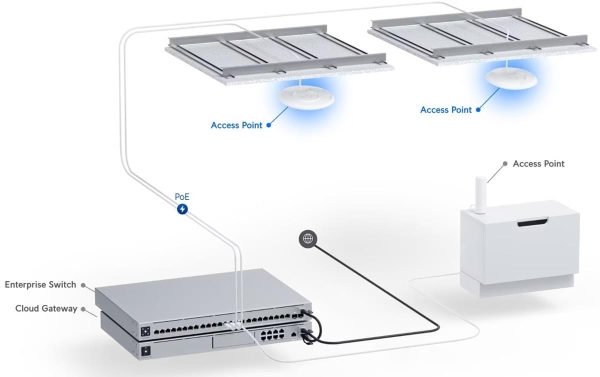 Access Point

Access Point

Access Point

PoE

Enterprise Switch

Cloud Gateway