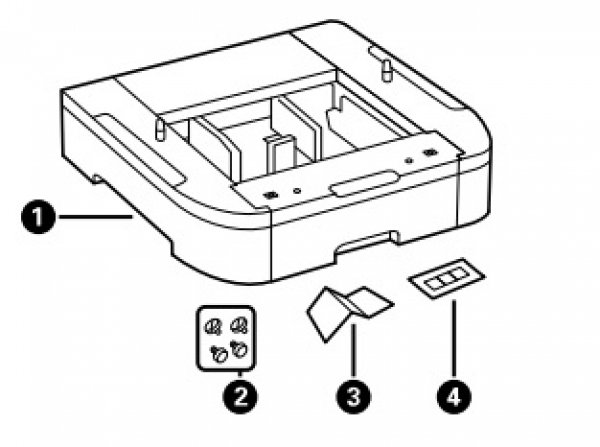 1
2
3
4