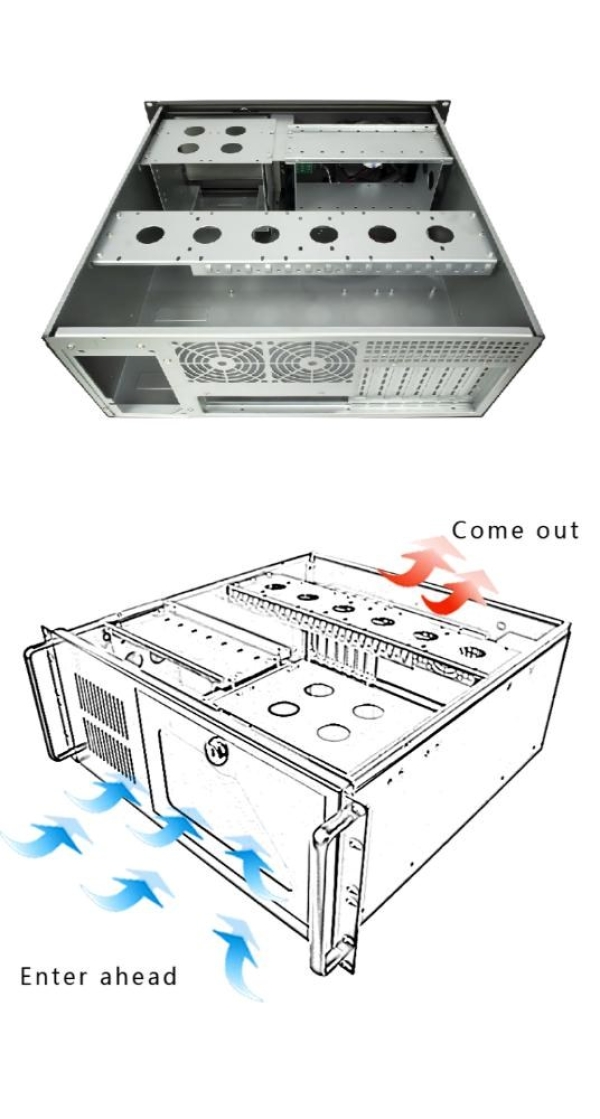 Come out

Enter ahead