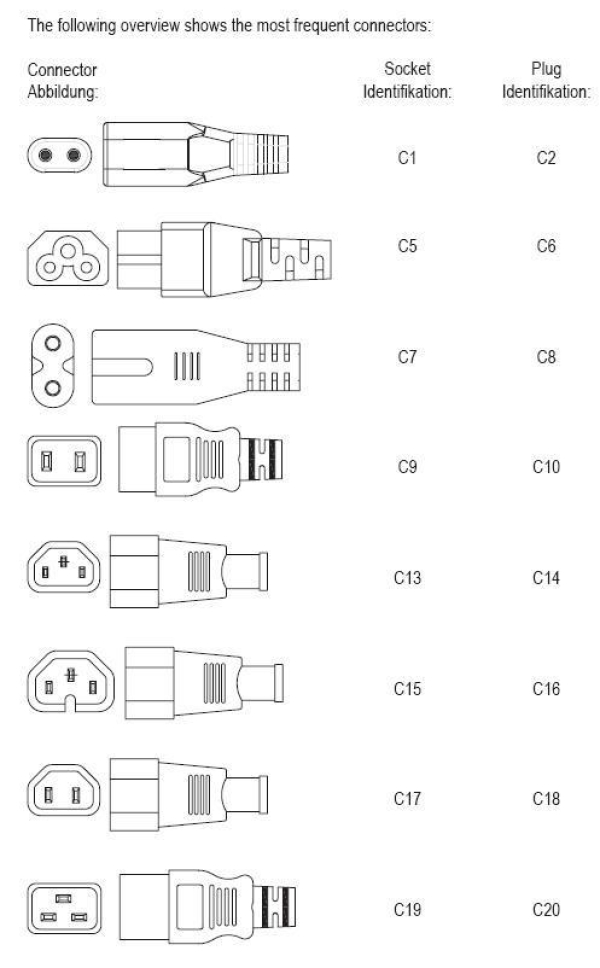 The following overview shows the most frequent connectors:

| Connector Abbildung: | Socket Identifikation: | Plug Identifikation: |
|---|---|---|
| | C1 | C2 |
| | C5 | C6 |
| | C7 | C8 |
| | C9 | C10 |
| | C13 | C14 |
| | C15 | C16 |
| | C17 | C18 |
| | C19 | C20 |