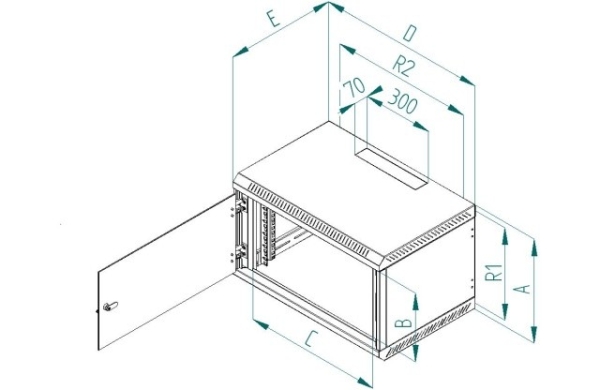 E
D
R2
70
300
R1
A
B
C