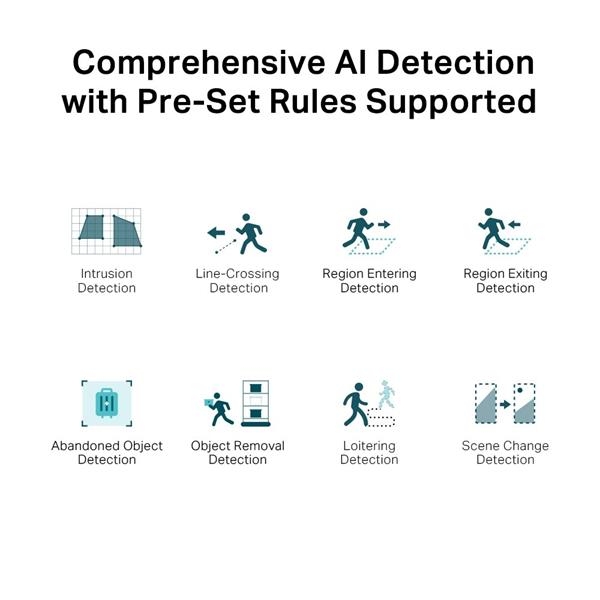 Comprehensive AI Detection with Pre-Set Rules Supported

Intrusion Detection

Line-Crossing Detection

Region Entering Detection

Region Exiting Detection

Abandoned Object Detection

Object Removal Detection

Loitering Detection

Scene Change Detection